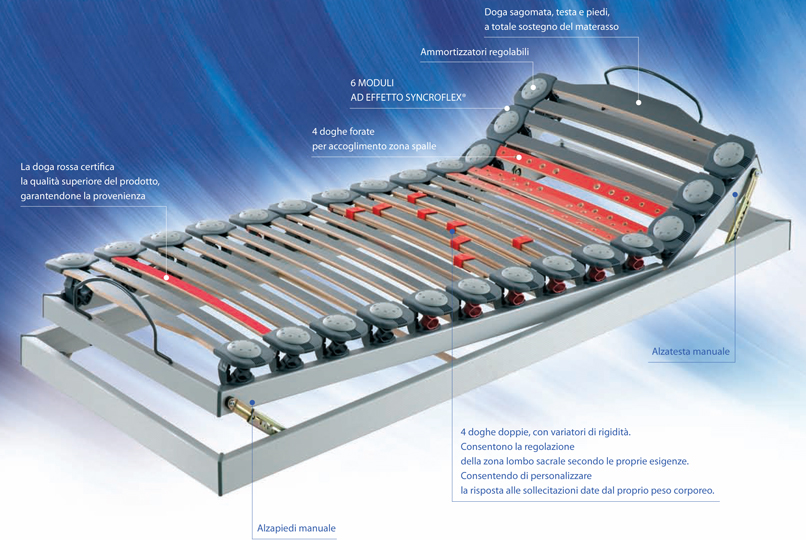 Doga sagomata, testa e piedi, a totale sostegno del materasso

Ammortizzatori regolabili

6 MODULI
AD EFFETTO SYNCROFLEX®

4 doghe forate
per accoglimento zona spalle

La doga rossa certifica
la qualità superiore del prodotto,
garantendone la provenienza

Alzatesta manuale

4 doghe doppie, con variatori di rigidità.
Consentono la regolazione
della zona lombo sacrale secondo le proprie esigenze.
Consentendo di personalizzare
la risposta alle sollecitazioni date dal proprio peso corporeo.

Alzapiedi manuale